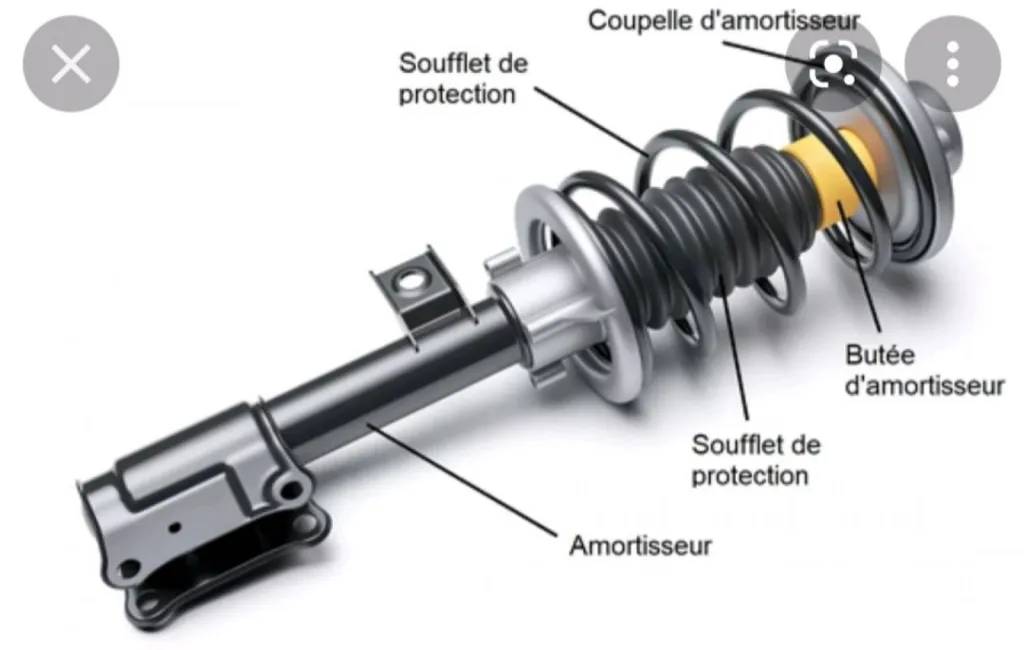 Coupelle d'amortisseur

Soufflet de protection

Butée d'amortisseur

Soufflet de protection

Amortisseur