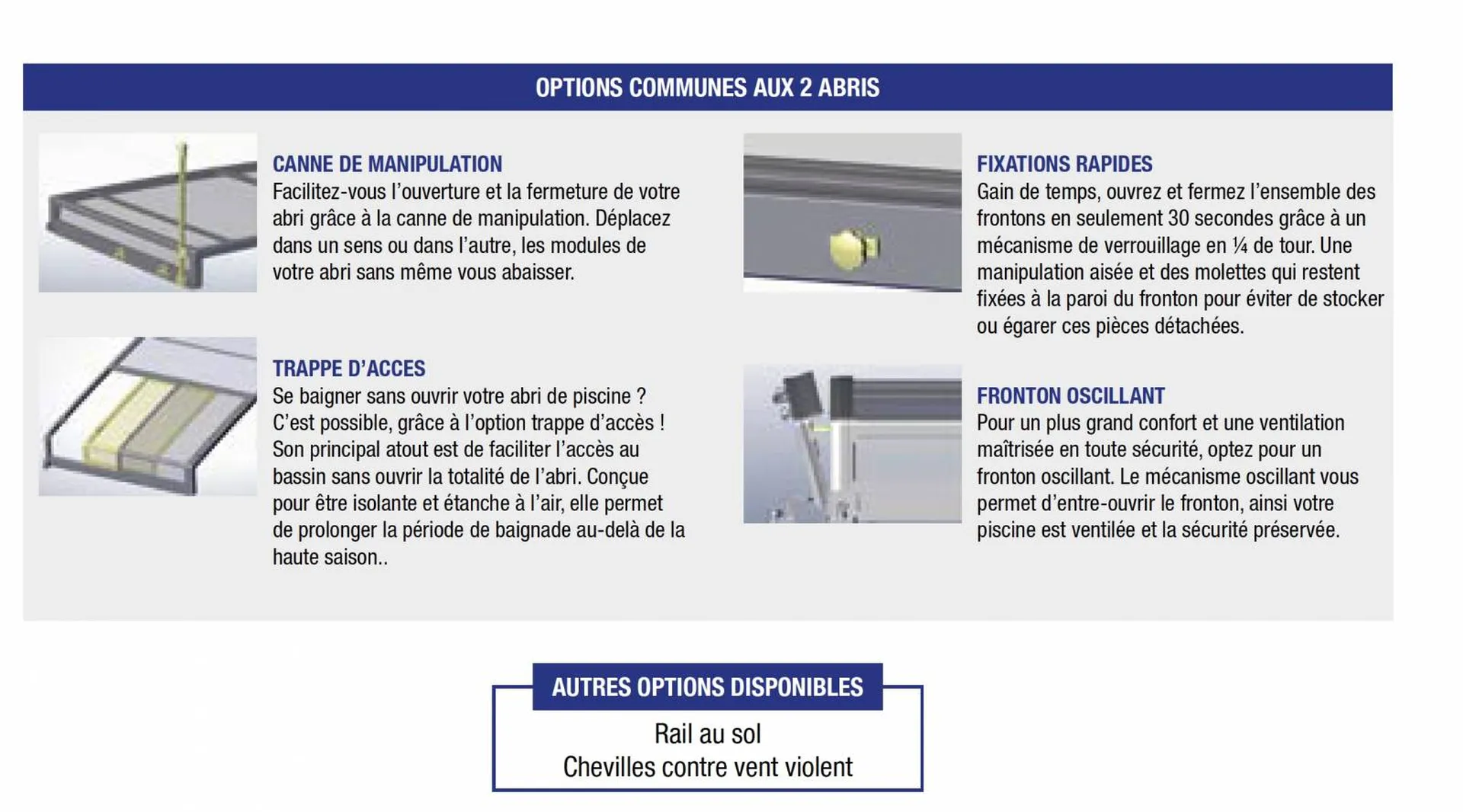 OPTIONS COMMUNES AUX 2 ABRIS

CANNE DE MANIPULATION
Facilitez-vous l'ouverture et la fermeture de votre abri grâce à la canne de manipulation. Déplacez dans un sens ou dans l'autre, les modules de votre abri sans même vous abaisser.

TRAPPE D'ACCES
Se baigner sans ouvrir votre abri de piscine ? C'est possible, grâce à l'option trappe d'accès ! Son principal atout est de faciliter l'accès au bassin sans ouvrir la totalité de l'abri. Conçue pour être isolante et étanche à l'air, elle permet de prolonger la période de baignade au-delà de la haute saison..

FIXATIONS RAPIDES
Gain de temps, ouvrez et fermez l'ensemble des frontons en seulement 30 secondes grâce à un mécanisme de verrouillage en ¼ de tour. Une manipulation aisée et des molettes qui restent fixées à la paroi du fronton pour éviter de stocker ou égarer ces pièces détachées.

FRONTON OSCILLANT
Pour un plus grand confort et une ventilation maîtrisée en toute sécurité, optez pour un fronton oscillant. Le mécanisme oscillant vous permet d'entre-ouvrir le fronton, ainsi votre piscine est ventilée et la sécurité préservée.

AUTRES OPTIONS DISPONIBLES
Rail au sol
Chevilles contre vent violent