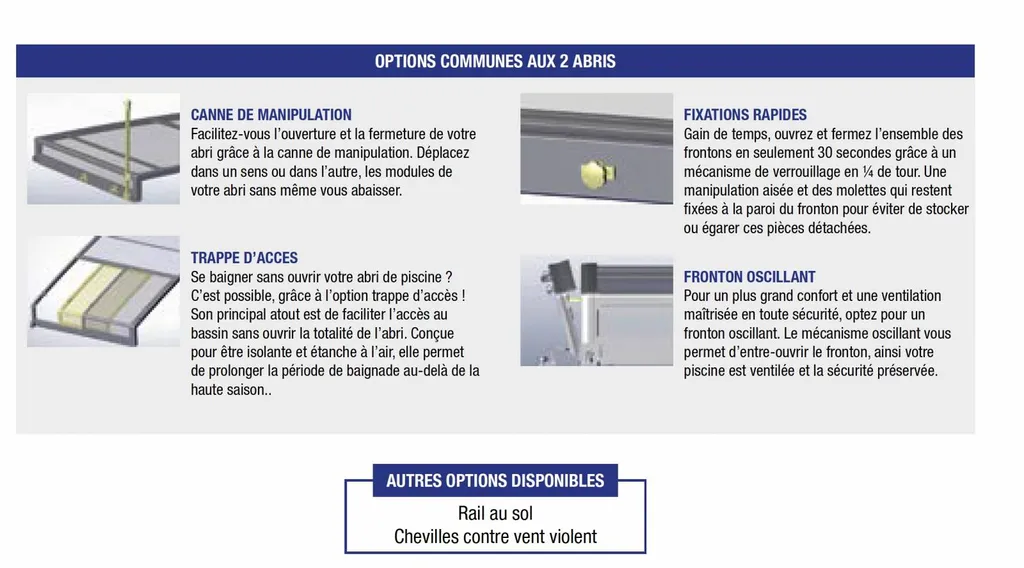 OPTIONS COMMUNES AUX 2 ABRIS

CANNE DE MANIPULATION
Facilitez-vous l'ouverture et la fermeture de votre abri grâce à la canne de manipulation. Déplacez dans un sens ou dans l'autre, les modules de votre abri sans même vous abaisser.

TRAPPE D'ACCES
Se baigner sans ouvrir votre abri de piscine ? C'est possible, grâce à l'option trappe d'accès ! Son principal atout est de faciliter l'accès au bassin sans ouvrir la totalité de l'abri. Conçue pour être isolante et étanche à l'air, elle permet de prolonger la période de baignade au-delà de la haute saison..

FIXATIONS RAPIDES
Gain de temps, ouvrez et fermez l'ensemble des frontons en seulement 30 secondes grâce à un mécanisme de verrouillage en ¼ de tour. Une manipulation aisée et des molettes qui restent fixées à la paroi du fronton pour éviter de stocker ou égarer ces pièces détachées.

FRONTON OSCILLANT
Pour un plus grand confort et une ventilation maîtrisée en toute sécurité, optez pour un fronton oscillant. Le mécanisme oscillant vous permet d'entre-ouvrir le fronton, ainsi votre piscine est ventilée et la sécurité préservée.

AUTRES OPTIONS DISPONIBLES
Rail au sol
Chevilles contre vent violent