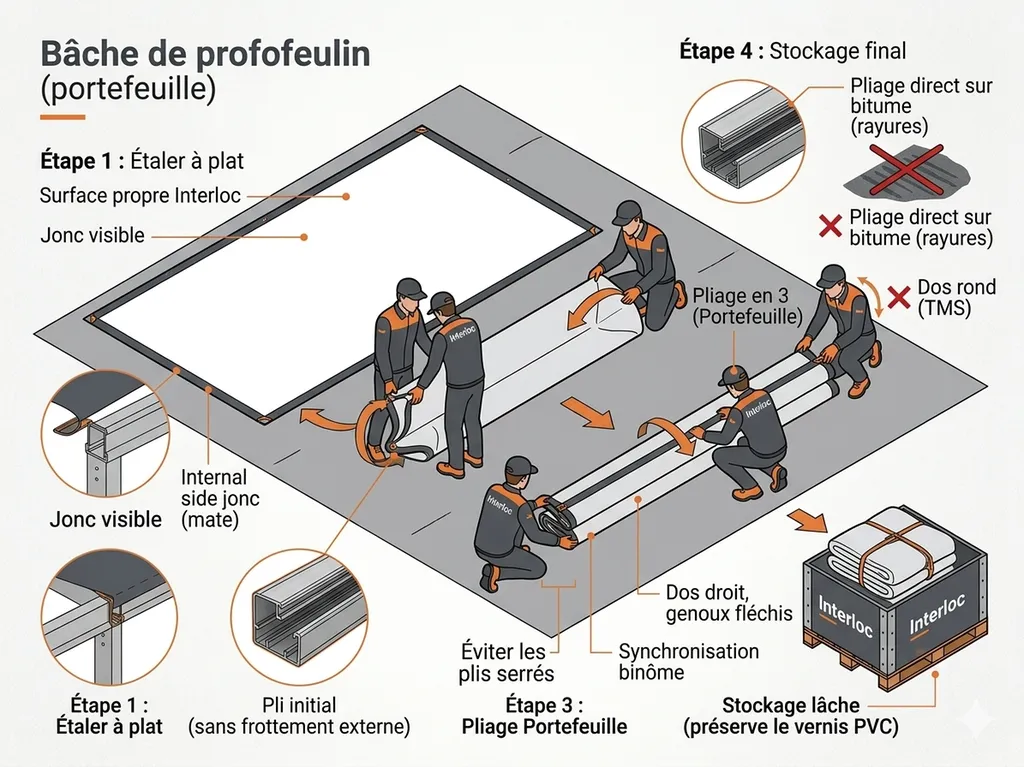 Bâche de profofeulin (portefeuille)

Étape 1 : Étaler à plat

Surface propre Interloc

Jonc visible

Étape 4 : Stockage final

Pliage direct sur bitume (rayures)

Pliage direct sur bitume (rayures)

Dos rond (TMS)

Pliage en 3 (Portefeuille)

Interloc

Interloc

Interloc

Internal side jonc (mate)

Jonc visible

Dos droit, genoux fléchis

Éviter les plis serrés

Synchronisation binôme

Interloc

Interloc

Étape 1 : Étaler à plat

Pli initial (sans frottement externe)

Étape 3 : Pliage Portefeuille

Stockage lâche (préserve le vernis PVC)