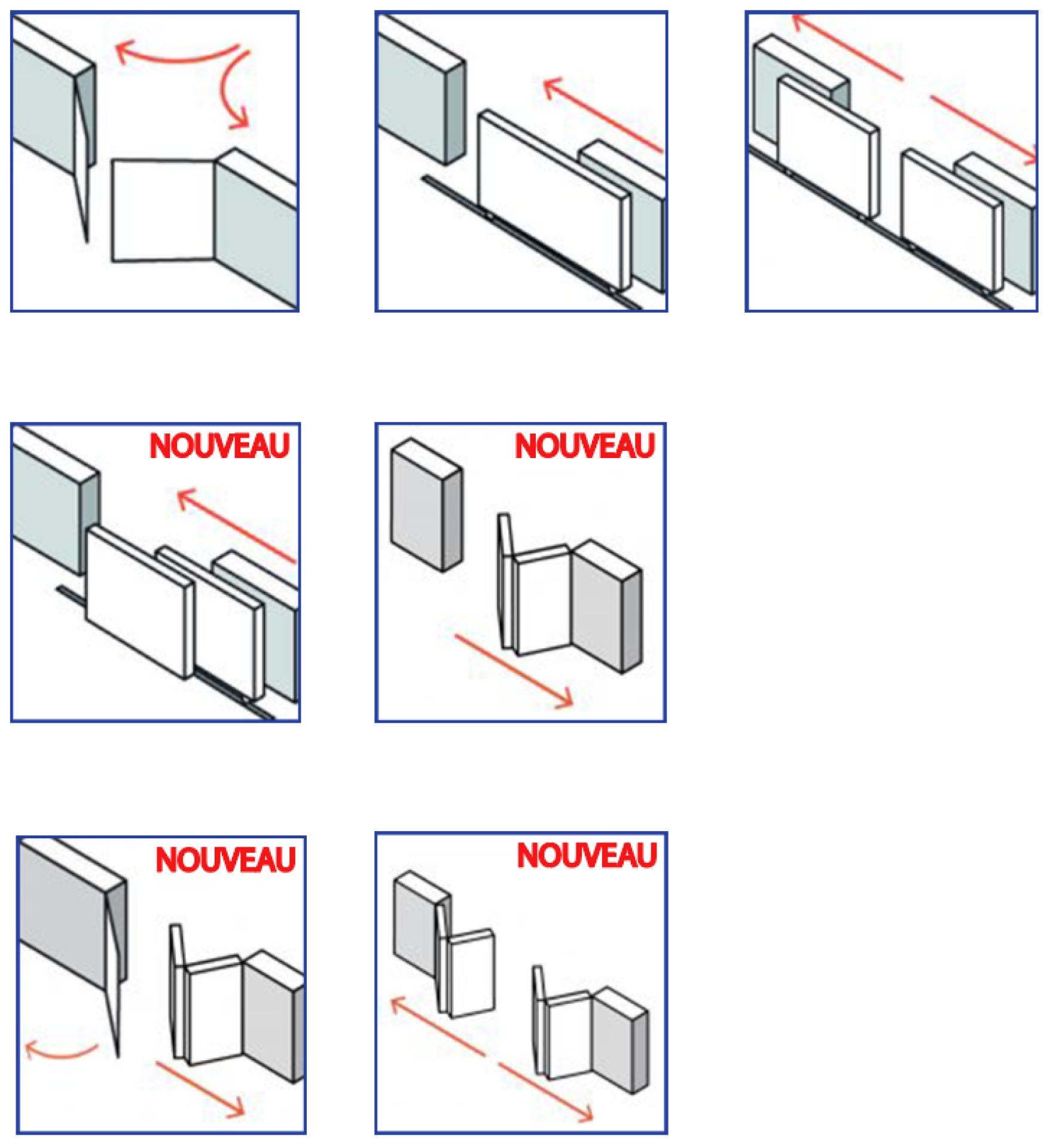 NOUVEAU

NOUVEAU

NOUVEAU

NOUVEAU