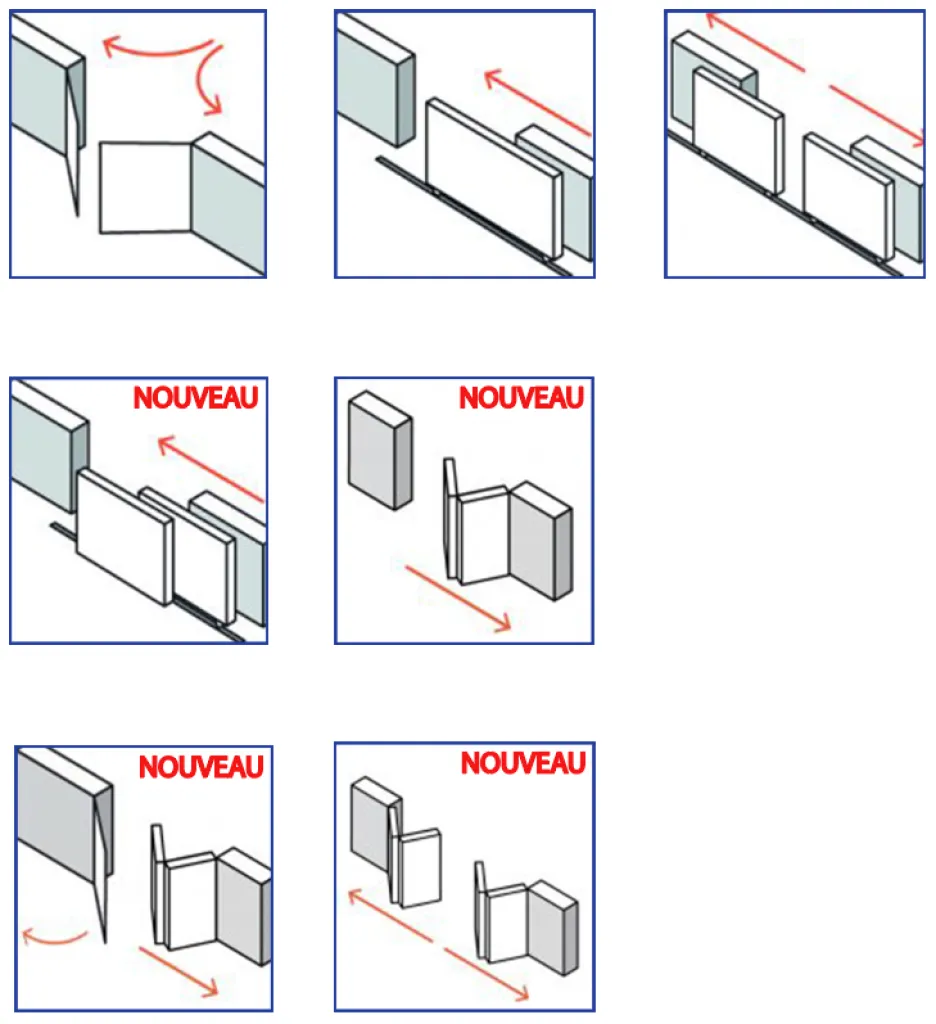 NOUVEAU

NOUVEAU

NOUVEAU

NOUVEAU