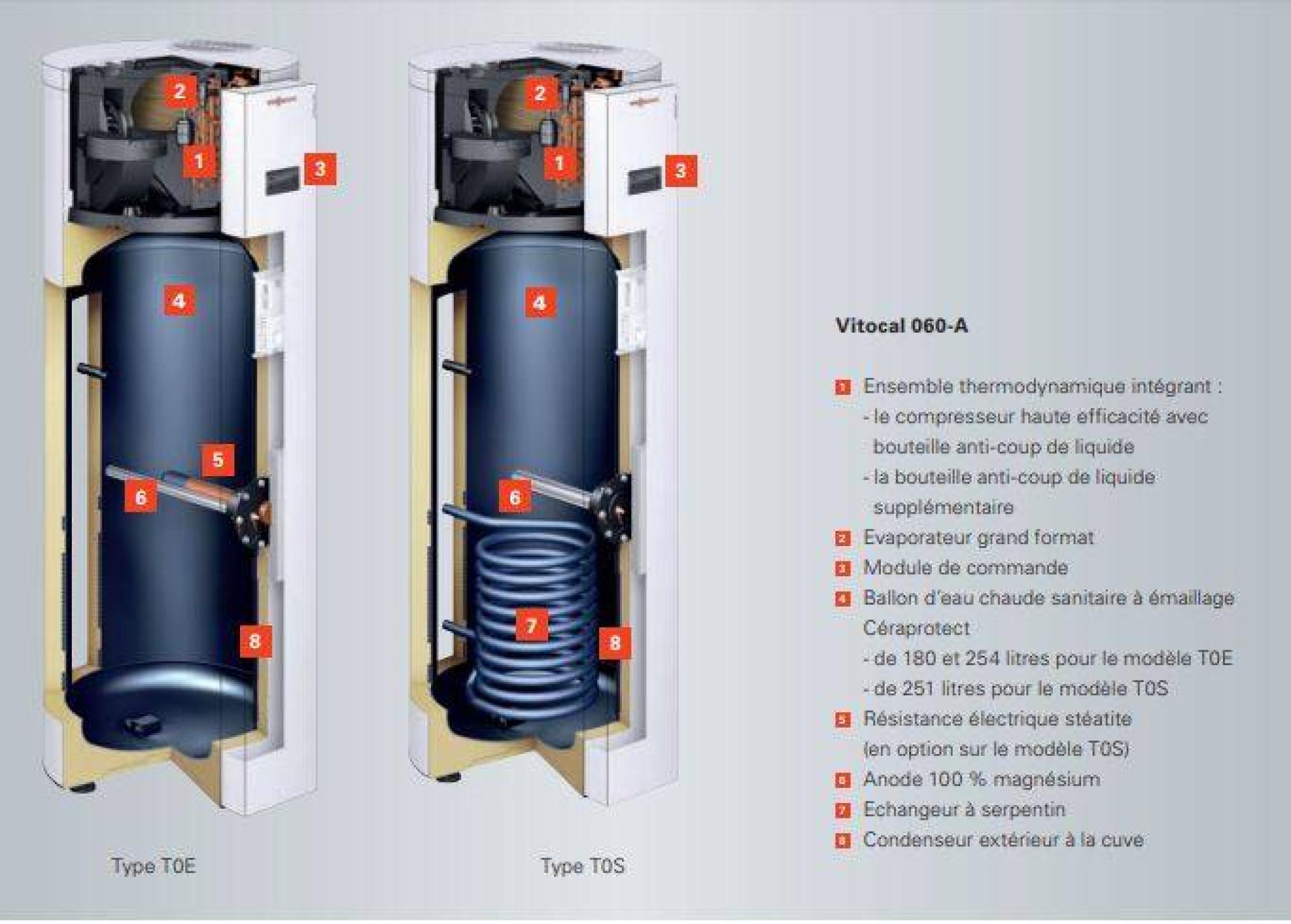 2
1
3
4
5
6
8

Type T0E

2
1
3
4
6
7
8

Type T0S

Vitocal 060-A

1 Ensemble thermodynamique intégrant :
- le compresseur haute efficacité avec bouteille anti-coup de liquide
- la bouteille anti-coup de liquide supplémentaire
2 Evaporateur grand format
3 Module de commande
4 Ballon d'eau chaude sanitaire à émaillage Céraprotect
- de 180 et 254 litres pour le modèle T0E
- de 251 litres pour le modèle T0S
5 Résistance électrique stéatite (en option sur le modèle T0S)
6 Anode 100 % magnésium
7 Echangeur à serpentin
8 Condenseur extérieur à la cuve