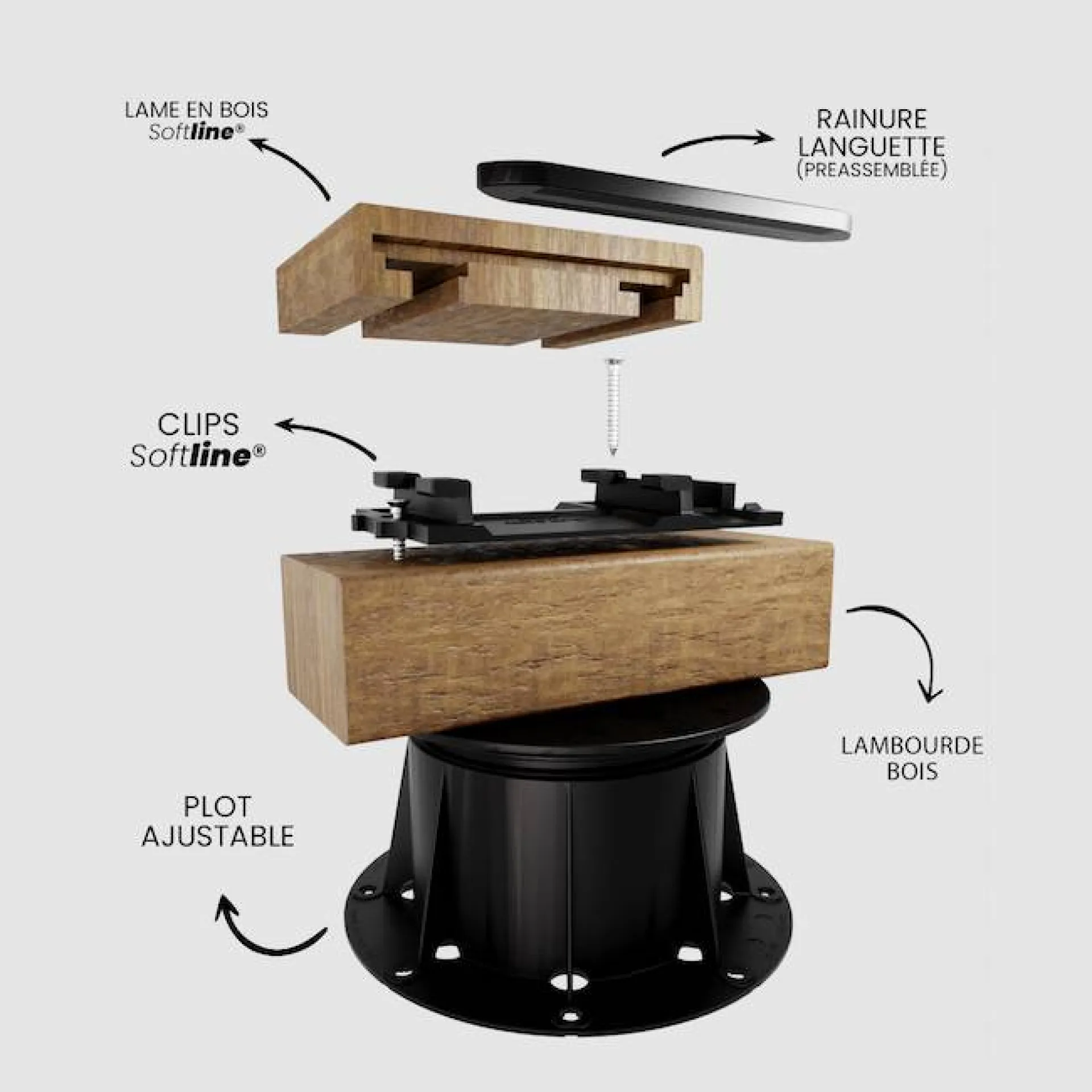 LAME EN BOIS
Softline®

RAINURE
LANGUETTE
(PREASSEMBLÉE)

CLIPS
Softline®

LAMBOURDE
BOIS

PLOT
AJUSTABLE