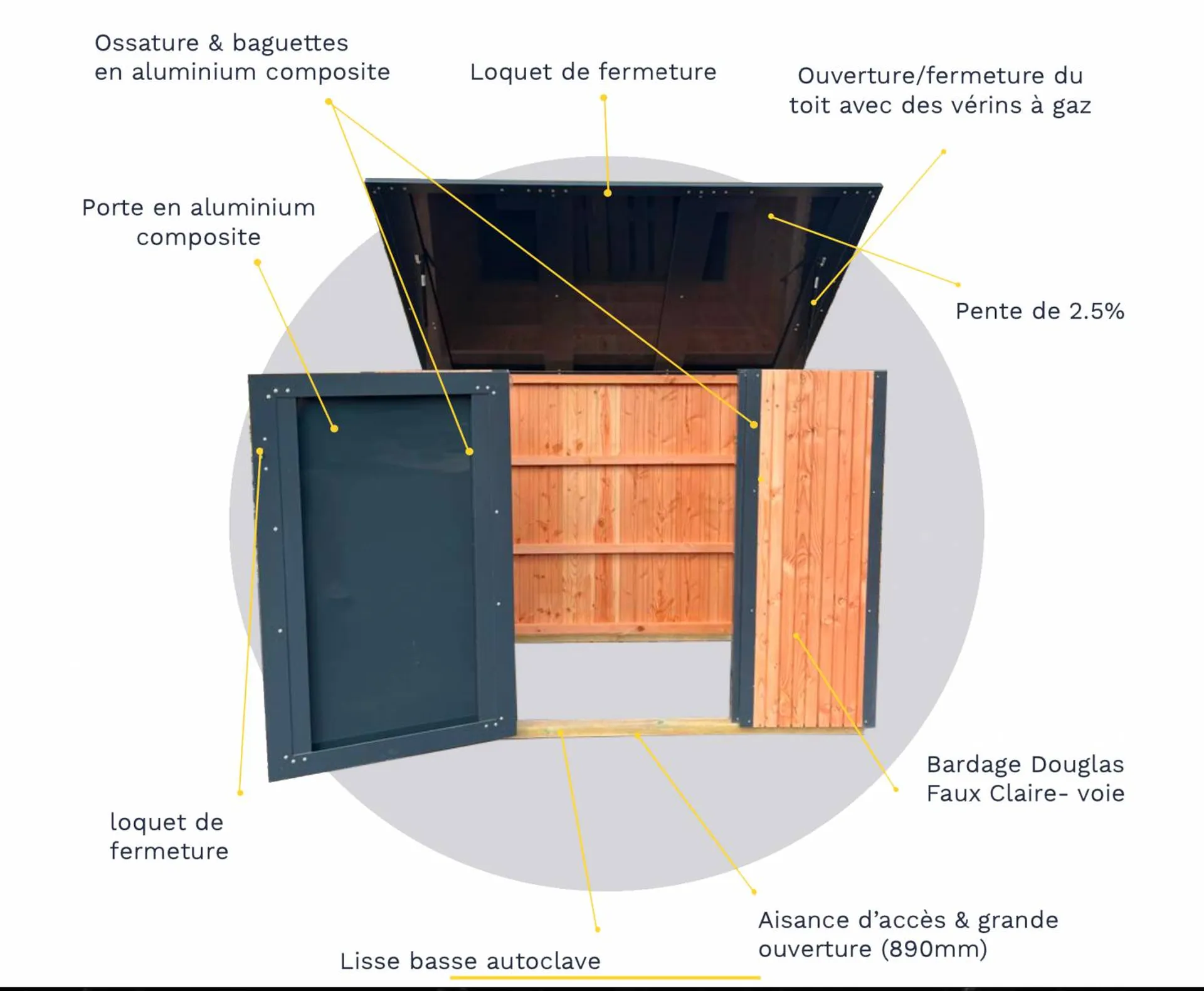 Ossature & baguettes en aluminium composite

Loquet de fermeture

Ouverture/fermeture du toit avec des vérins à gaz

Porte en aluminium composite

Pente de 2.5%

Bardage Douglas Faux Claire- voie

loquet de fermeture

Aisance d'accès & grande ouverture (890mm)

Lisse basse autoclave