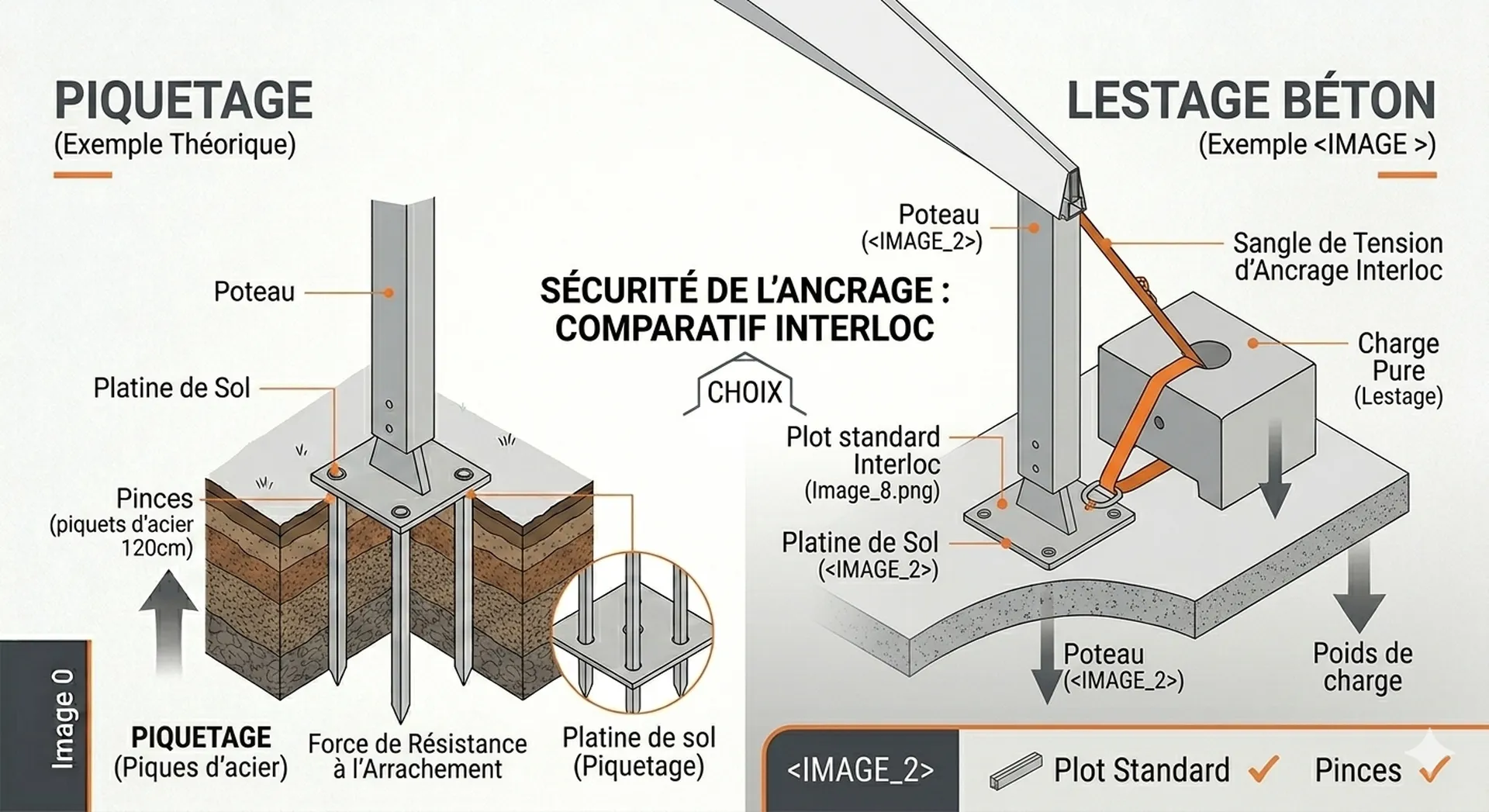 PIQUETAGE
(Exemple Théorique)

Poteau

Platine de Sol

Pinces
(piquets d'acier
120cm)

Image 0

PIQUETAGE
(Piques d'acier)

Force de Résistance
à l'Arrachement

Platine de sol
(Piquetage)

SÉCURITÉ DE L'ANCRAGE :
COMPARATIF INTERLOC

CHOIX

LESTAGE BÉTON
(Exemple <IMAGE >)

Poteau
(<IMAGE_2>)

Sangle de Tension
d'Ancrage Interloc

Charge
Pure
(Lestage)

Plot standard
Interloc
(Image_8.png)

Platine de Sol
(<IMAGE_2>)

Poteau
(<IMAGE_2>)

Poids de
charge

<IMAGE_2>

Plot Standard ✓ Pinces ✓