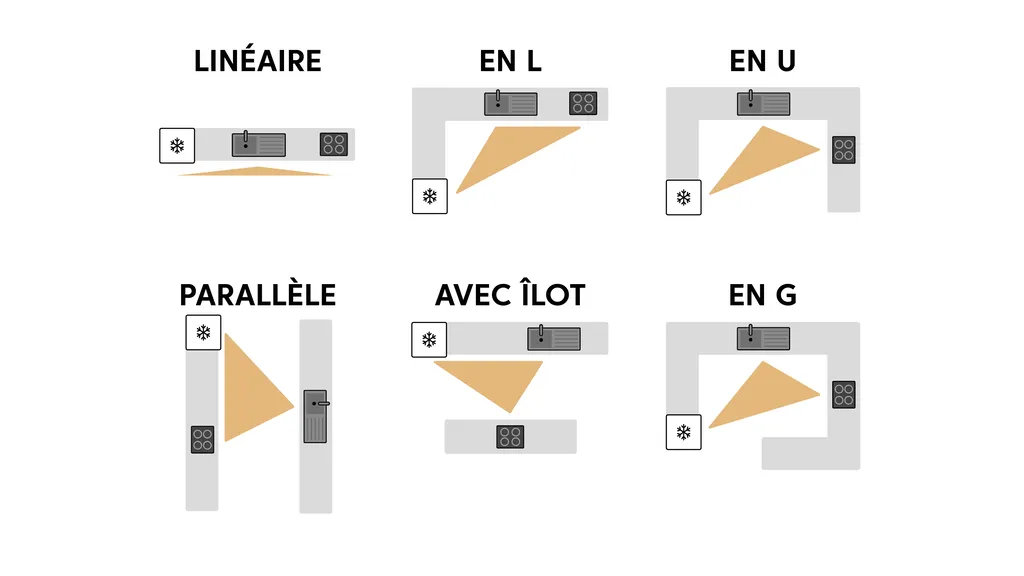 LINÉAIRE

EN L

EN U

PARALLÈLE

AVEC ÎLOT

EN G