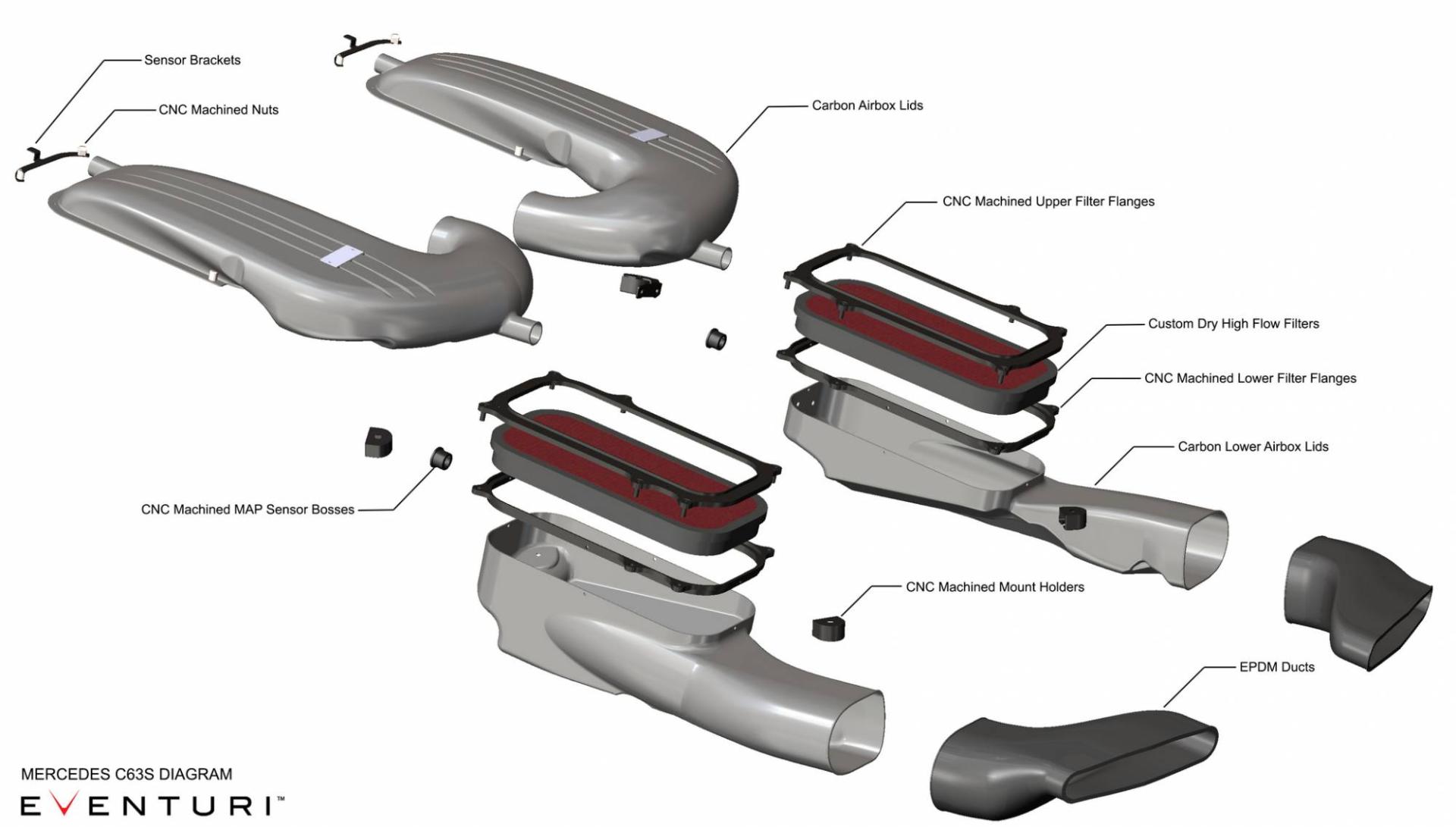 Sensor Brackets

CNC Machined Nuts

Carbon Airbox Lids

CNC Machined Upper Filter Flanges

Custom Dry High Flow Filters

CNC Machined Lower Filter Flanges

Carbon Lower Airbox Lids

CNC Machined MAP Sensor Bosses

CNC Machined Mount Holders

EPDM Ducts

MERCEDES C63S DIAGRAM

EVENTURI™