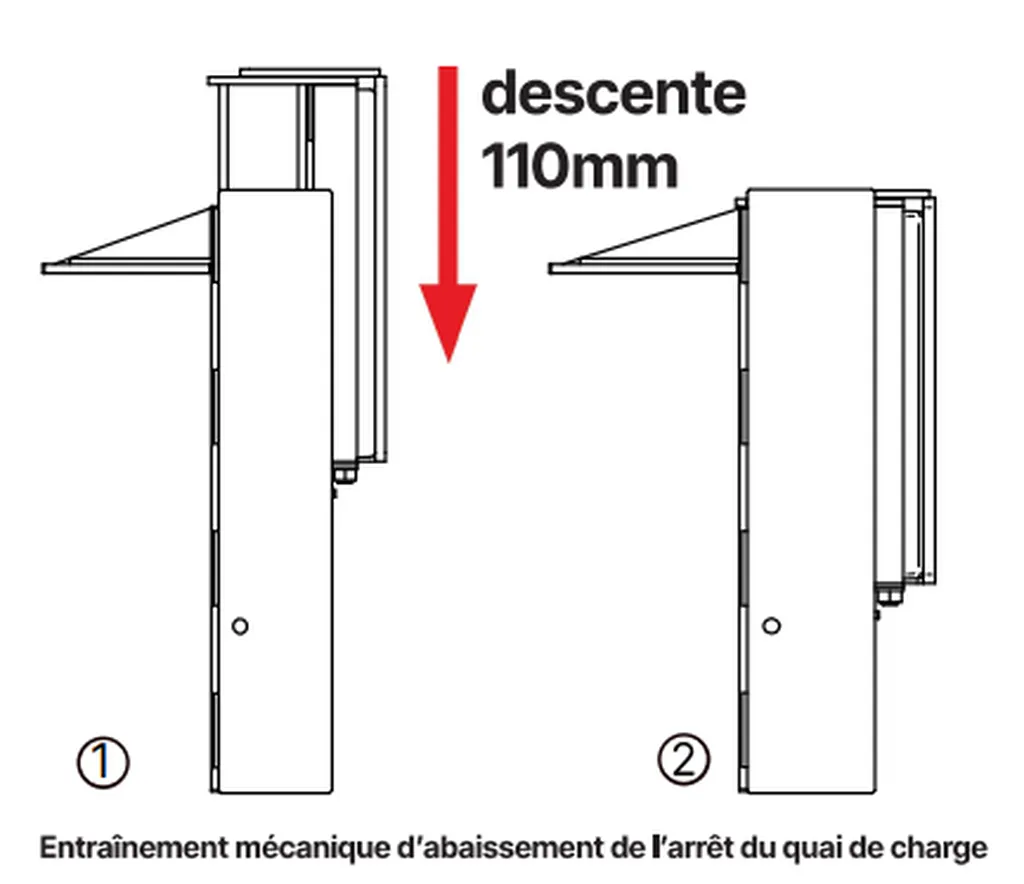 descente
110mm

①

②

Entraînement mécanique d'abaissement de l'arrêt du quai de charge