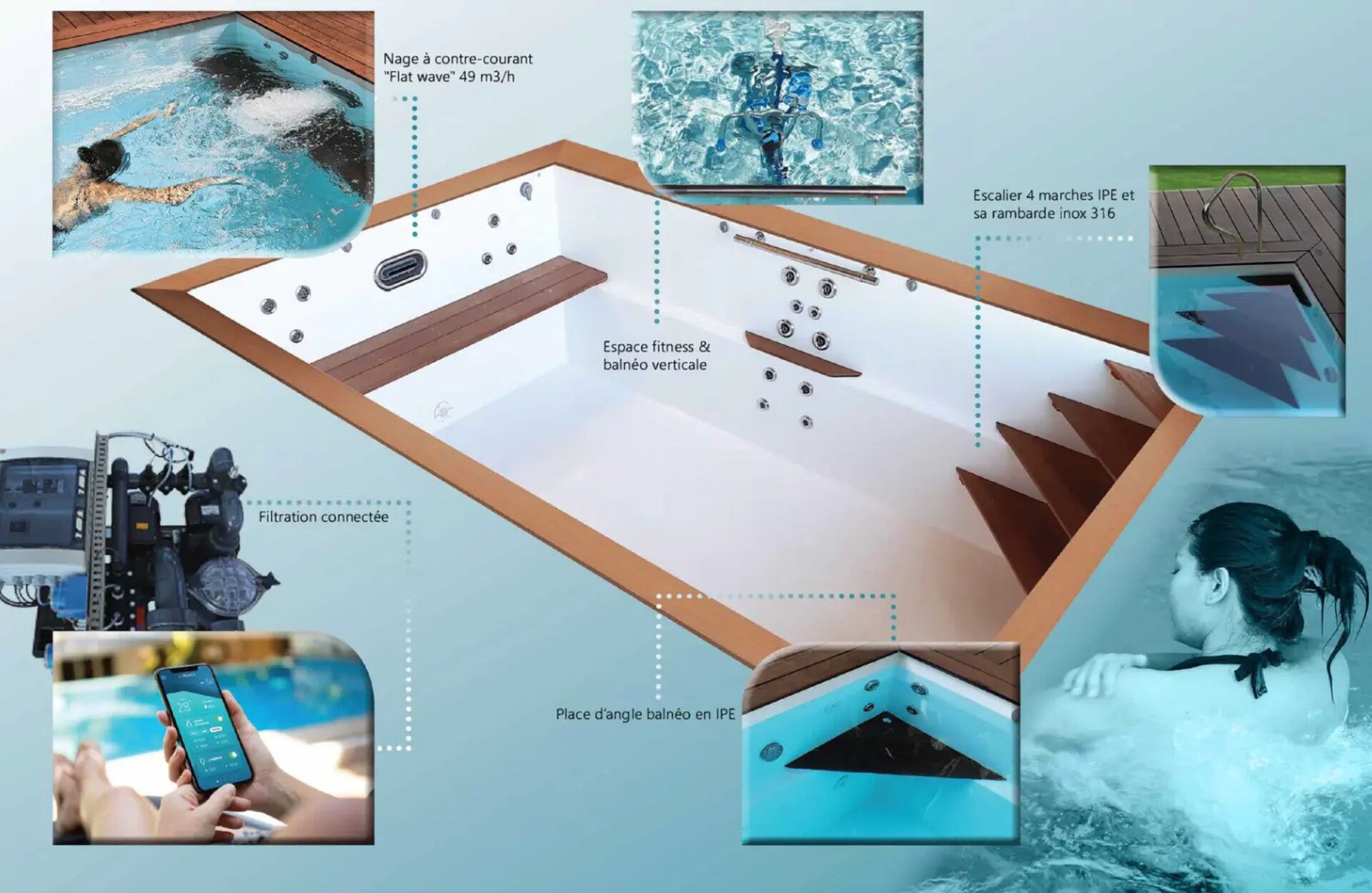 Nage à contre-courant "Flat wave" 49 m3/h

Escalier 4 marches IPE et sa rambarde inox 316

Espace fitness & balnéo verticale

Filtration connectée

Place d'angle balnéo en IPE